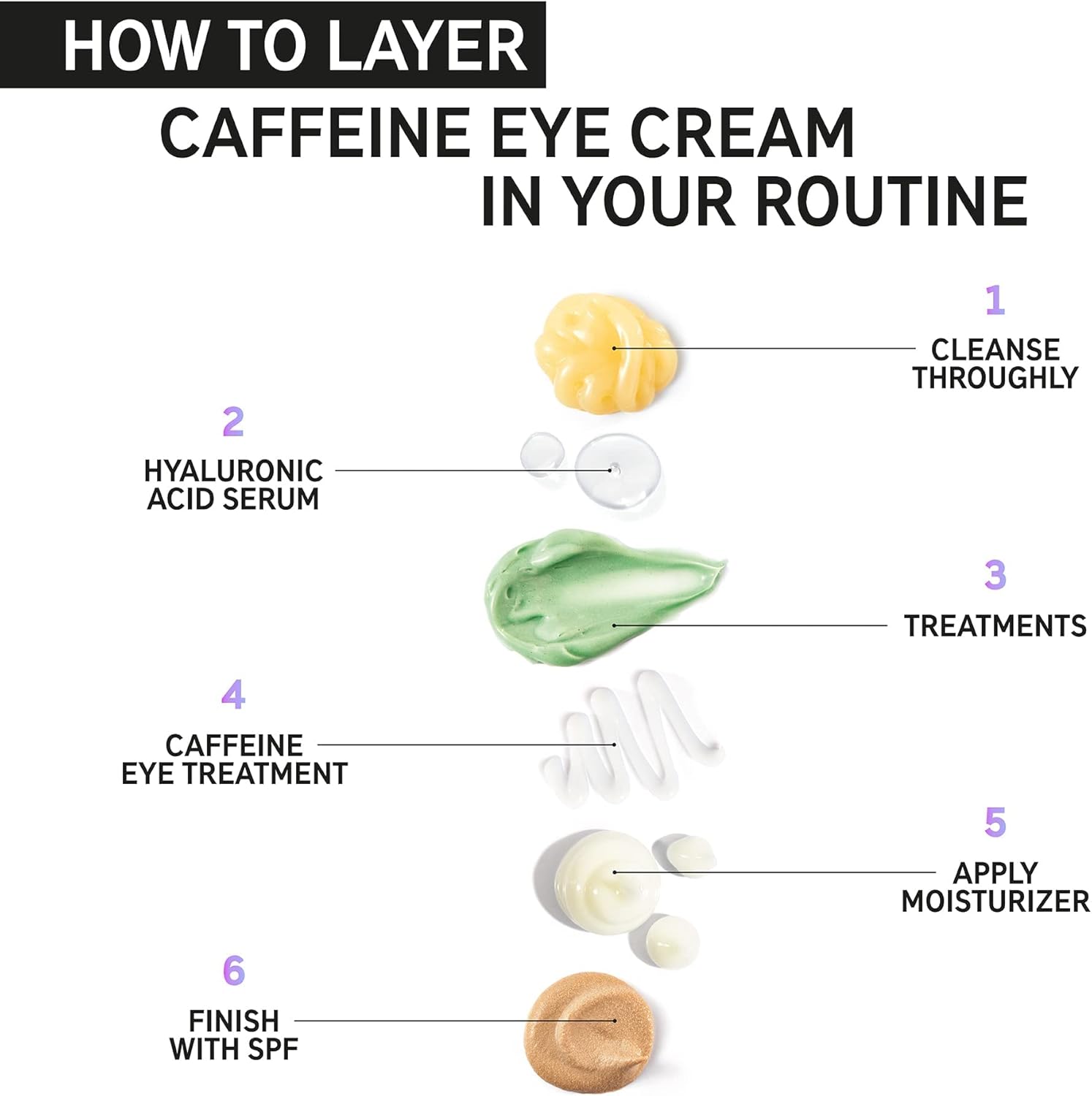 HOW TO LAYER

CAFFEINE EYE CREAM IN YOUR ROUTINE

1
CLEANSE THROUGHLY

2
HYALURONIC ACID SERUM

3
TREATMENTS

4
CAFFEINE EYE TREATMENT

5
APPLY MOISTURIZER

6
FINISH WITH SPF